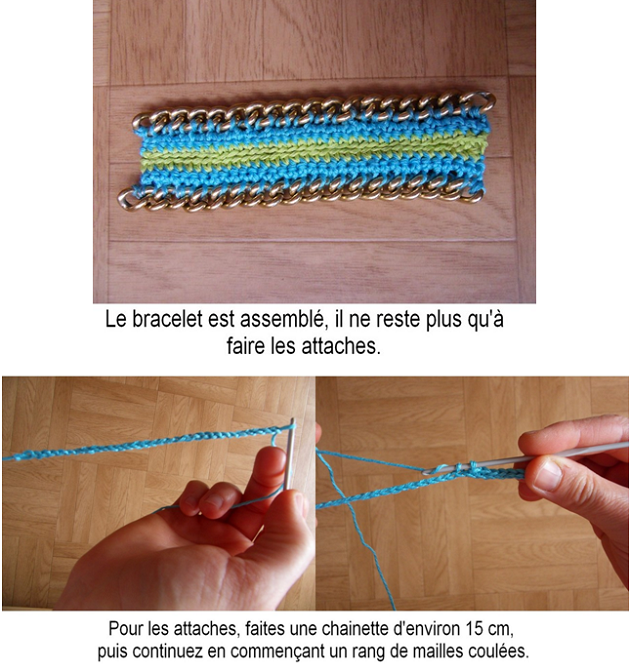 Le bracelet est assemblé, il ne reste plus qu'à faire les attaches.

Pour les attaches, faites une chainette d'environ 15 cm, puis continuez en commençant un rang de mailles coulées.